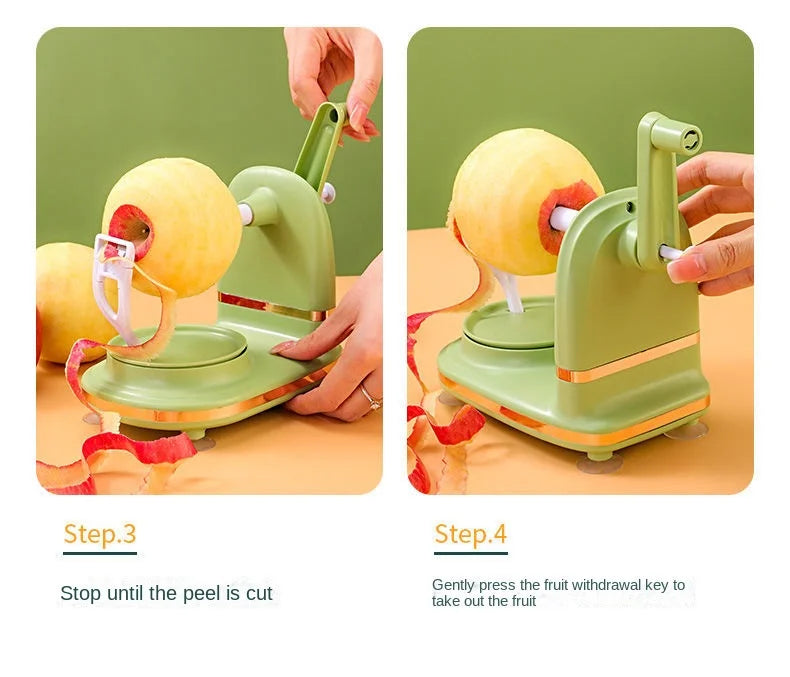 Step.3

Stop until the peel is cut

Step.4

Gently press the fruit withdrawal key to take out the fruit