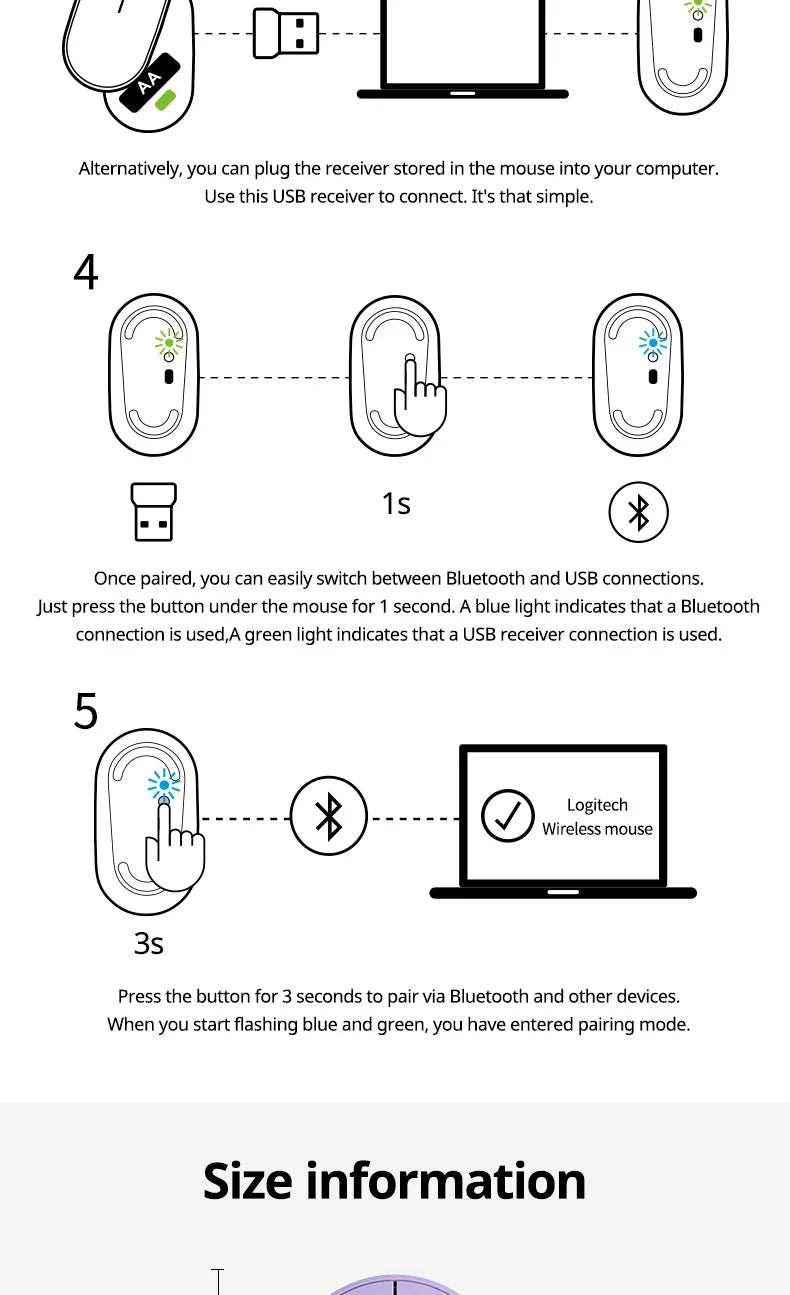 AA

Alternatively, you can plug the receiver stored in the mouse into your computer. Use this USB receiver to connect. It's that simple.

4

1s

Once paired, you can easily switch between Bluetooth and USB connections. Just press the button under the mouse for 1 second. A blue light indicates that a Bluetooth connection is used,A green light indicates that a USB receiver connection is used.

5

Logitech Wireless mouse

3s

Press the button for 3 seconds to pair via Bluetooth and other devices. When you start flashing blue and green, you have entered pairing mode.

Size information