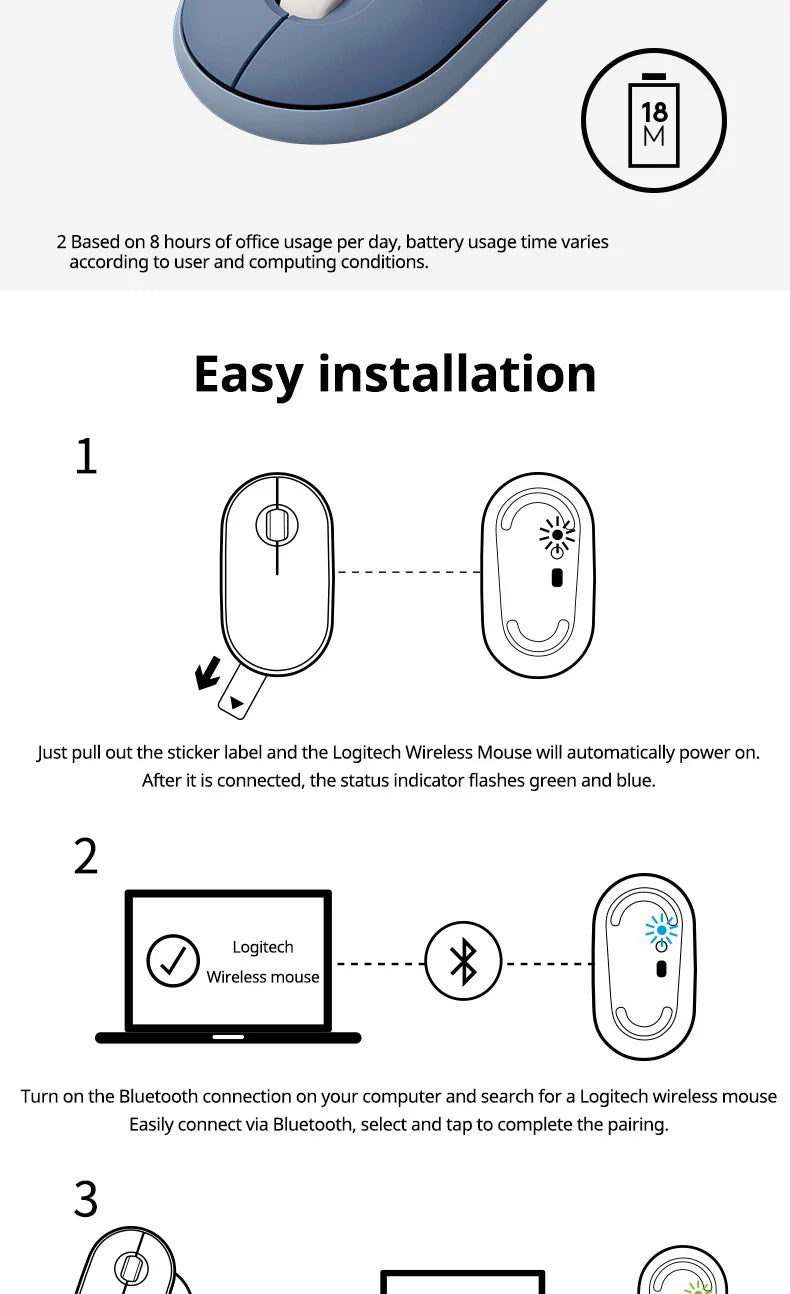 18
M

2 Based on 8 hours of office usage per day, battery usage time varies according to user and computing conditions.

Easy installation

1

Just pull out the sticker label and the Logitech Wireless Mouse will automatically power on. After it is connected, the status indicator flashes green and blue.

2

Logitech
Wireless mouse

Turn on the Bluetooth connection on your computer and search for a Logitech wireless mouse Easily connect via Bluetooth, select and tap to complete the pairing.

3